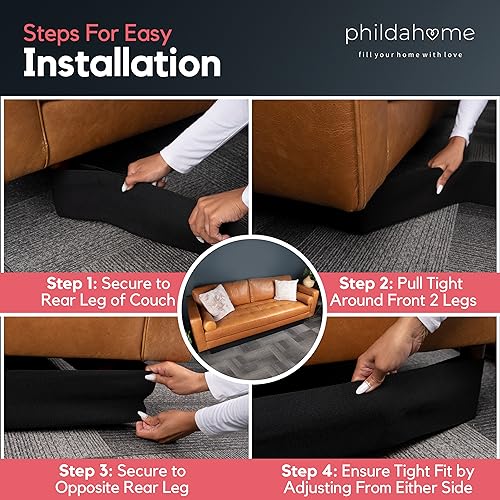 Steps For Easy
Installation

phildahome
fill your home with love

Step 1: Secure to Rear Leg of Couch

Step 2: Pull Tight Around Front 2 Legs

Step 3: Secure to Opposite Rear Leg

Step 4: Ensure Tight Fit by Adjusting From Either Side