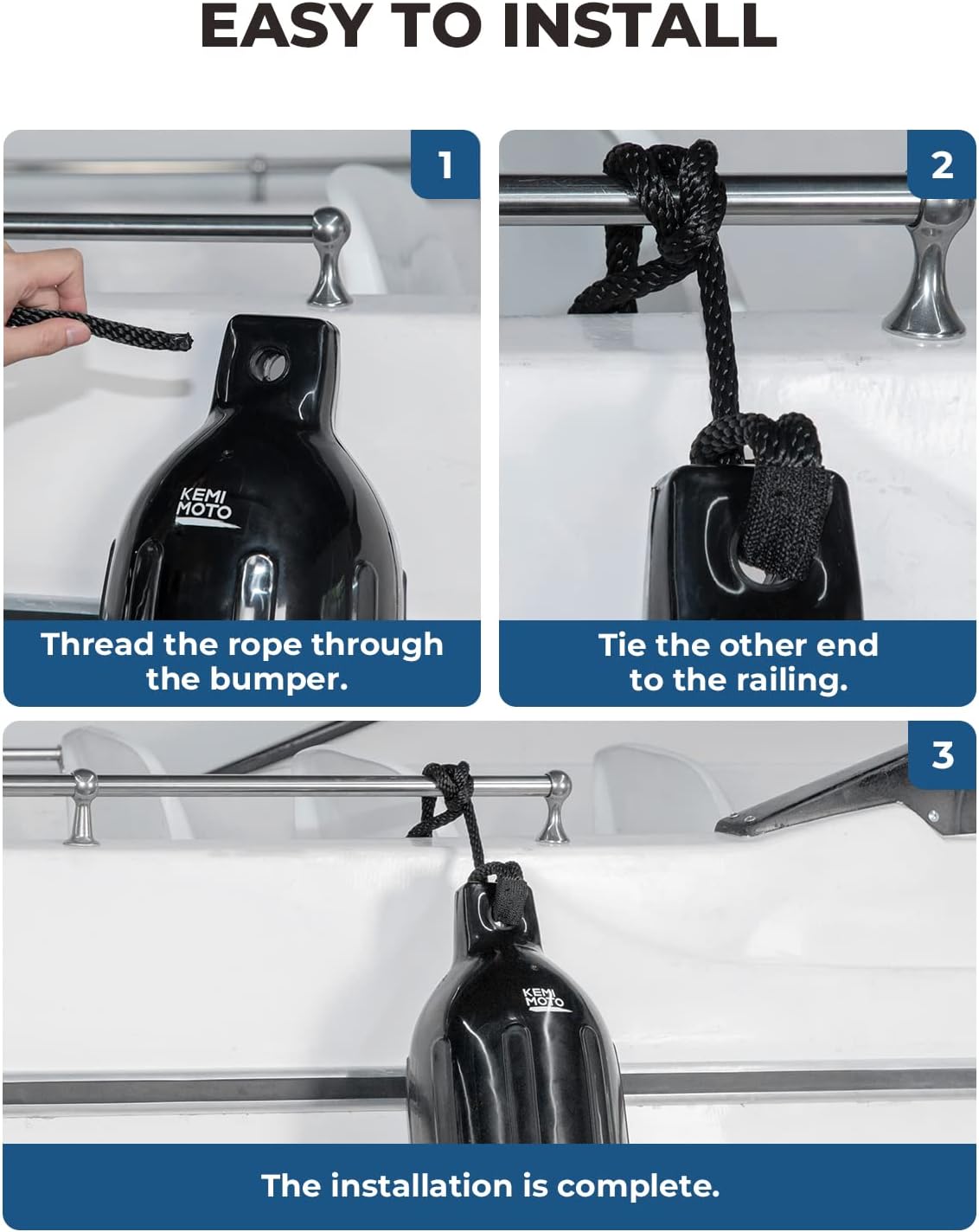 EASY TO INSTALL

1

KEMI MOTO

Thread the rope through the bumper.

2

Tie the other end to the railing.

3

KEMI MOTO

The installation is complete.